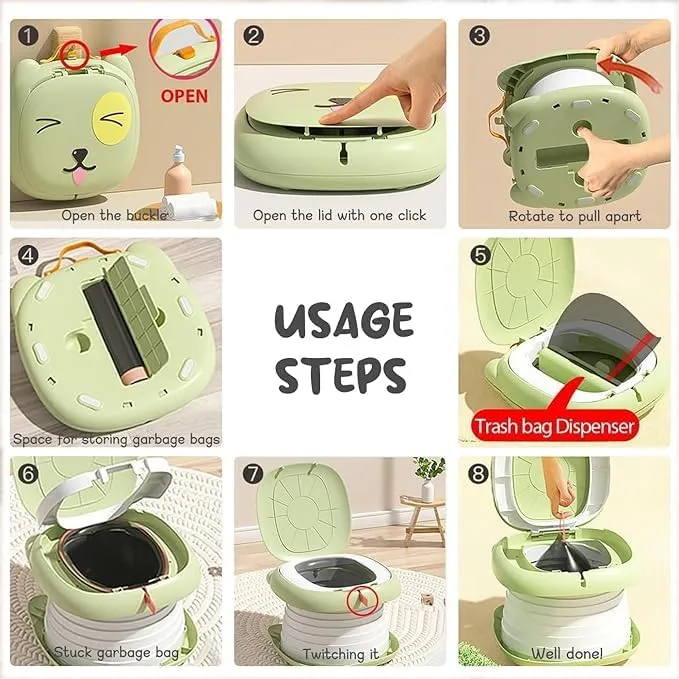 1
OPEN
Open the buckle

2
Open the lid with one click

3
Rotate to pull apart

4
Space for storing garbage bags

USAGE STEPS

5
Trash bag Dispenser

6
Stuck garbage bag

7
Twitching it

8
Well done!