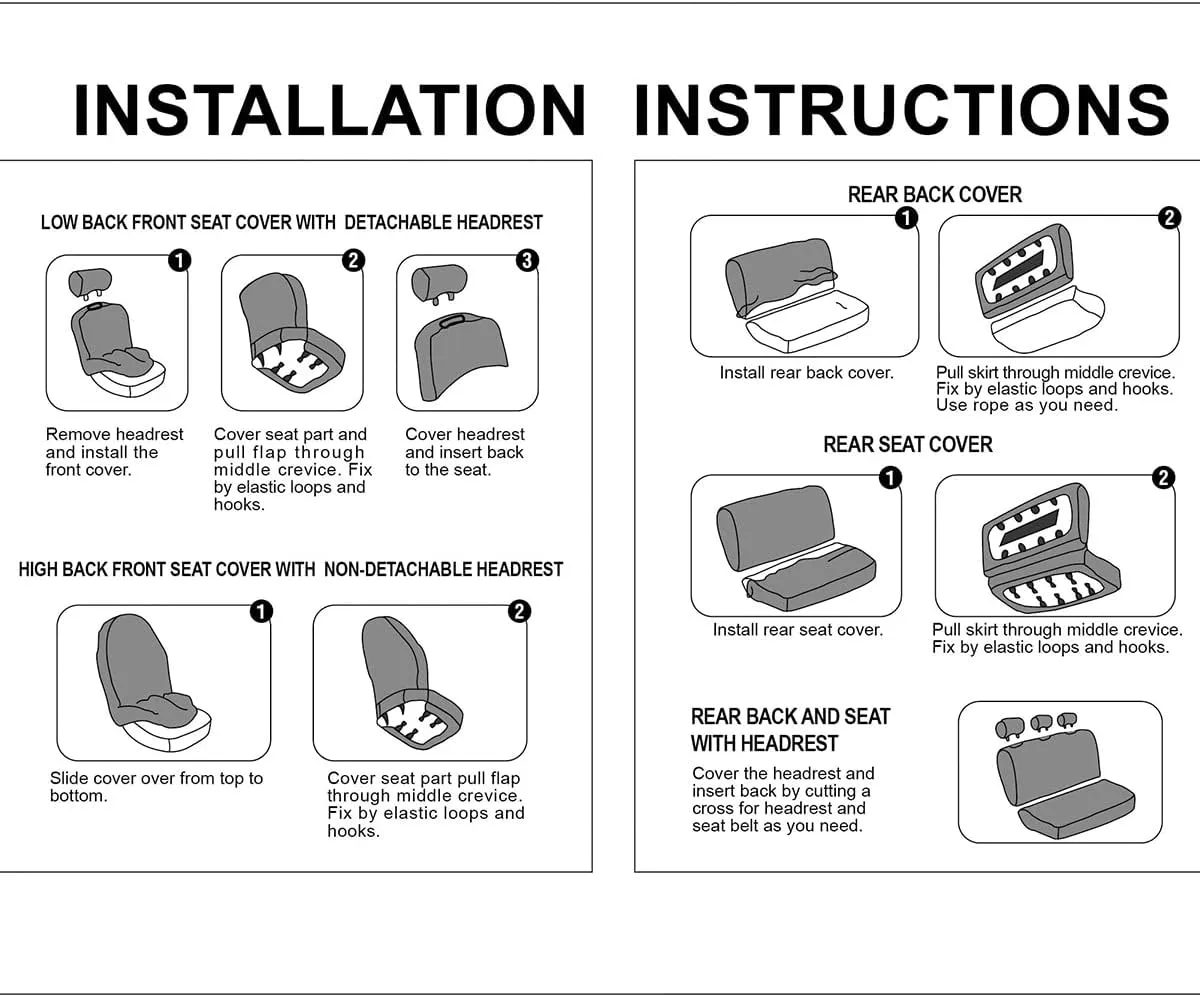 INSTALLATION INSTRUCTIONS

LOW BACK FRONT SEAT COVER WITH DETACHABLE HEADREST

1

2

3

Remove headrest and install the front cover.

Cover seat part and pull flap through middle crevice. Fix by elastic loops and hooks.

Cover headrest and insert back to the seat.

HIGH BACK FRONT SEAT COVER WITH NON-DETACHABLE HEADREST

1

2

Slide cover over from top to bottom.

Cover seat part pull flap through middle crevice. Fix by elastic loops and hooks.

REAR BACK COVER

1

2

Install rear back cover.

Pull skirt through middle crevice. Fix by elastic loops and hooks. Use rope as you need.

REAR SEAT COVER

1

2

Install rear seat cover.

Pull skirt through middle crevice. Fix by elastic loops and hooks.

REAR BACK AND SEAT WITH HEADREST

Cover the headrest and insert back by cutting a cross for headrest and seat belt as you need.