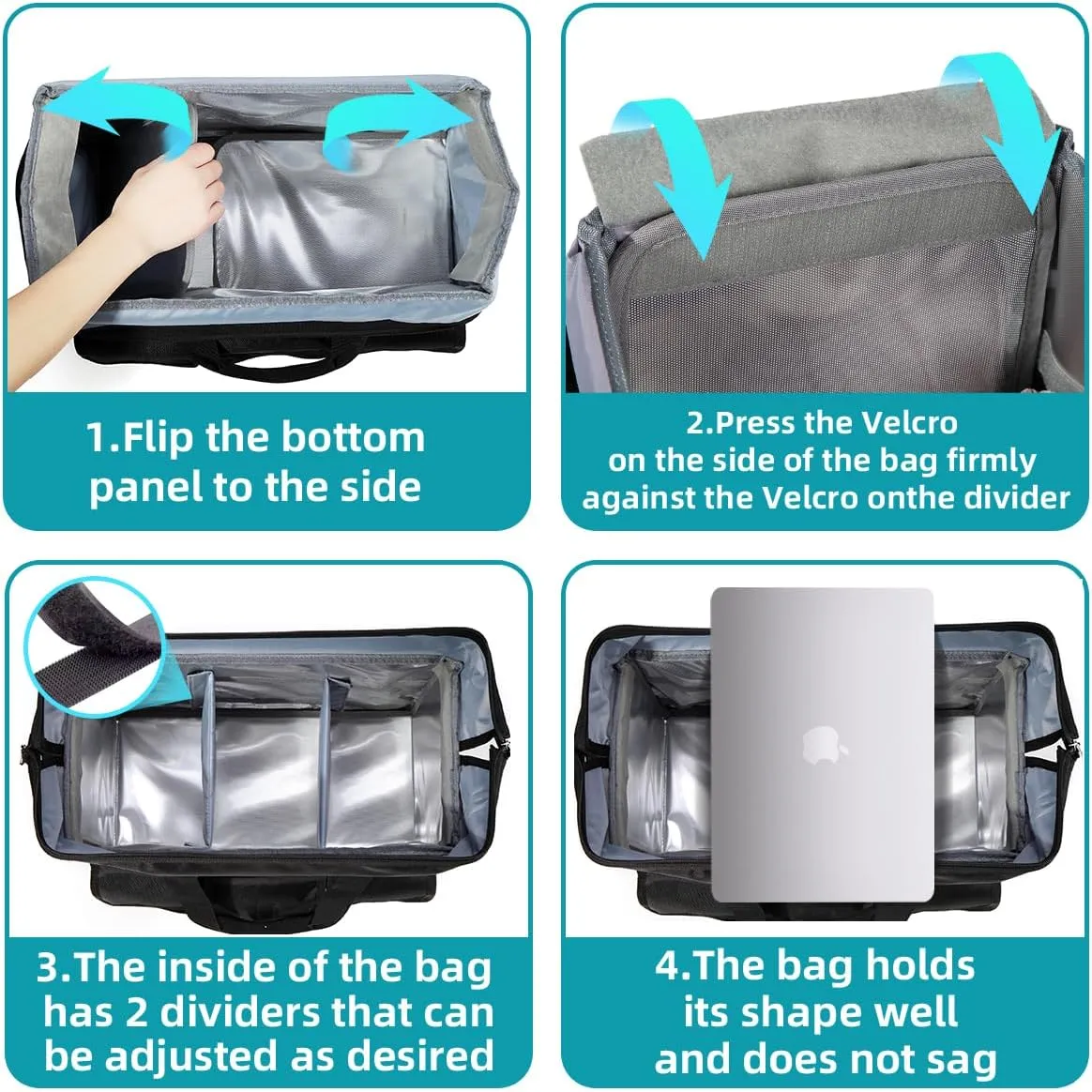 1.Flip the bottom panel to the side

2.Press the Velcro on the side of the bag firmly against the Velcro onthe divider

3.The inside of the bag has 2 dividers that can be adjusted as desired

4.The bag holds its shape well and does not sag