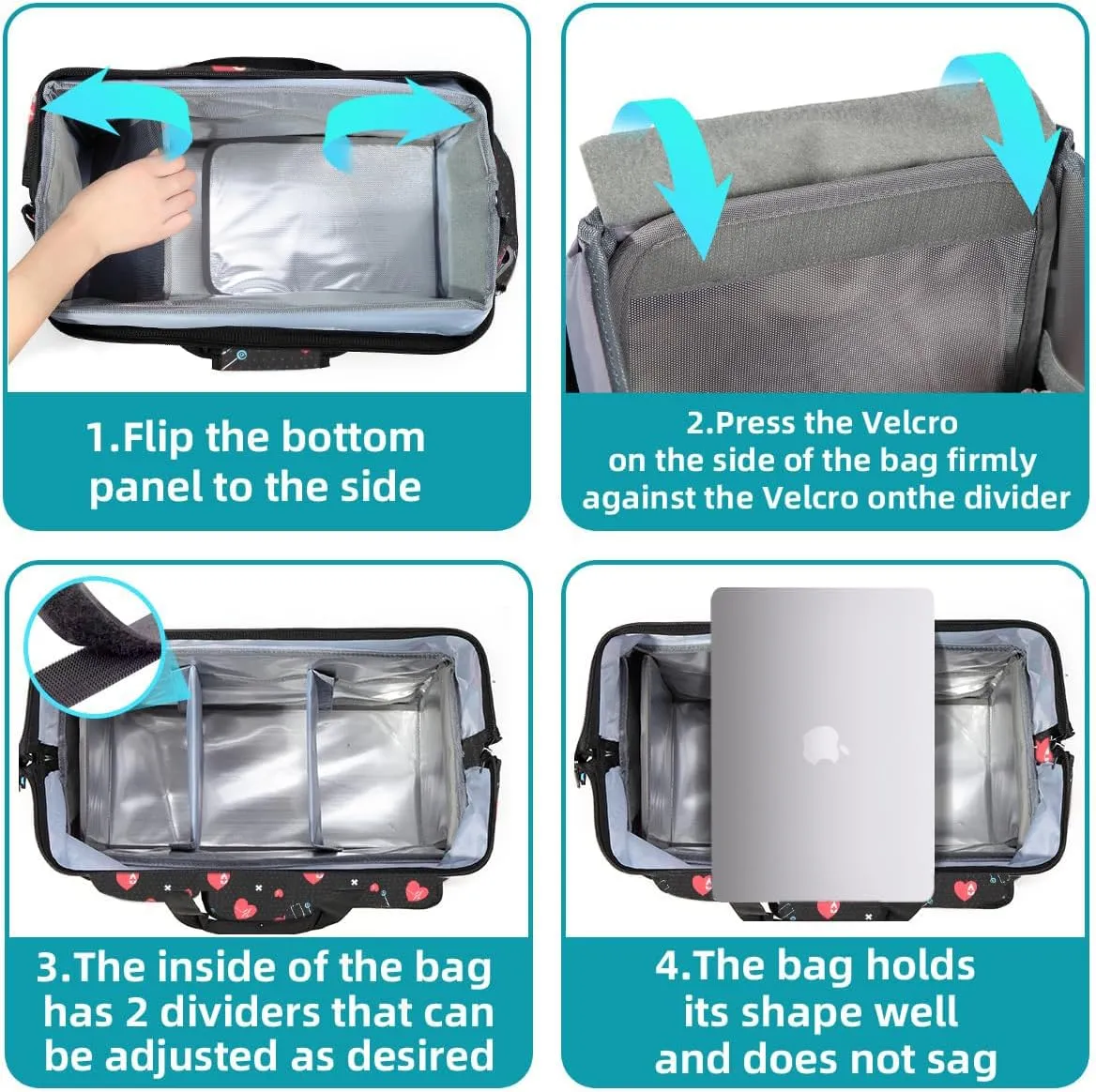 1.Flip the bottom panel to the side

2.Press the Velcro on the side of the bag firmly against the Velcro onthe divider

3.The inside of the bag has 2 dividers that can be adjusted as desired

4.The bag holds its shape well and does not sag