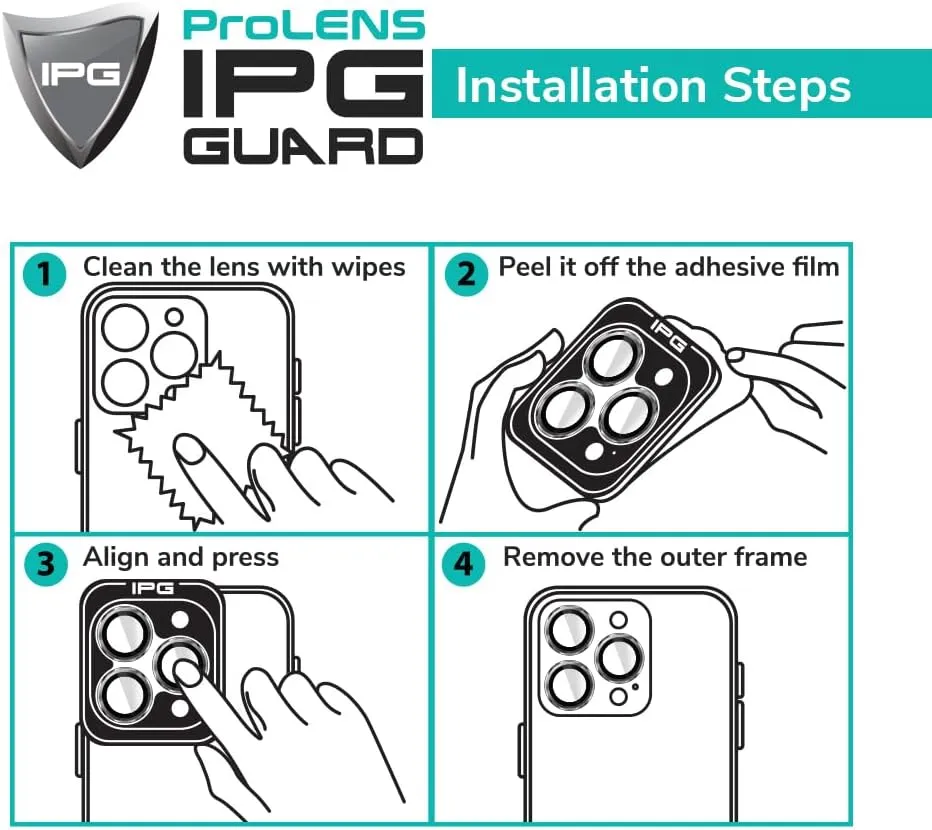 IPG

ProLENS
IPG
GUARD

Installation Steps

1 Clean the lens with wipes

2 Peel it off the adhesive film

IPG

3 Align and press

IPG

4 Remove the outer frame